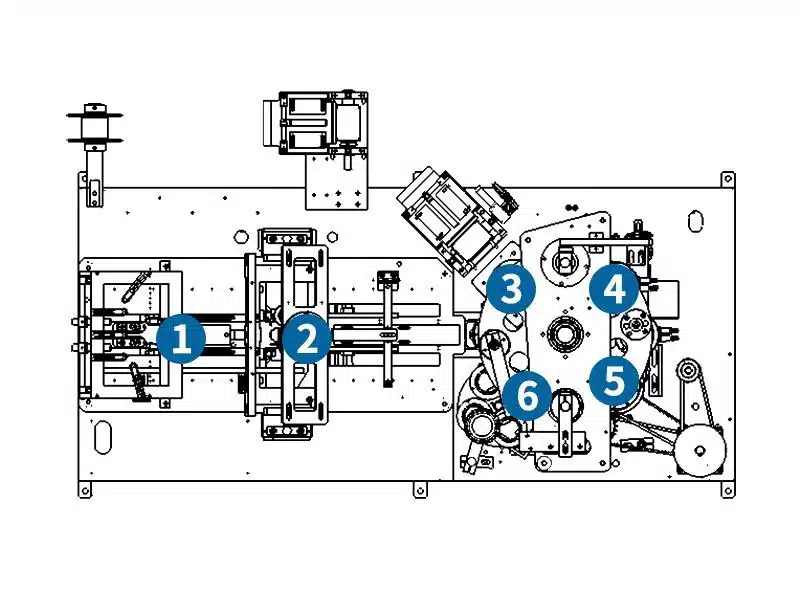 1
2
3
4
5
6